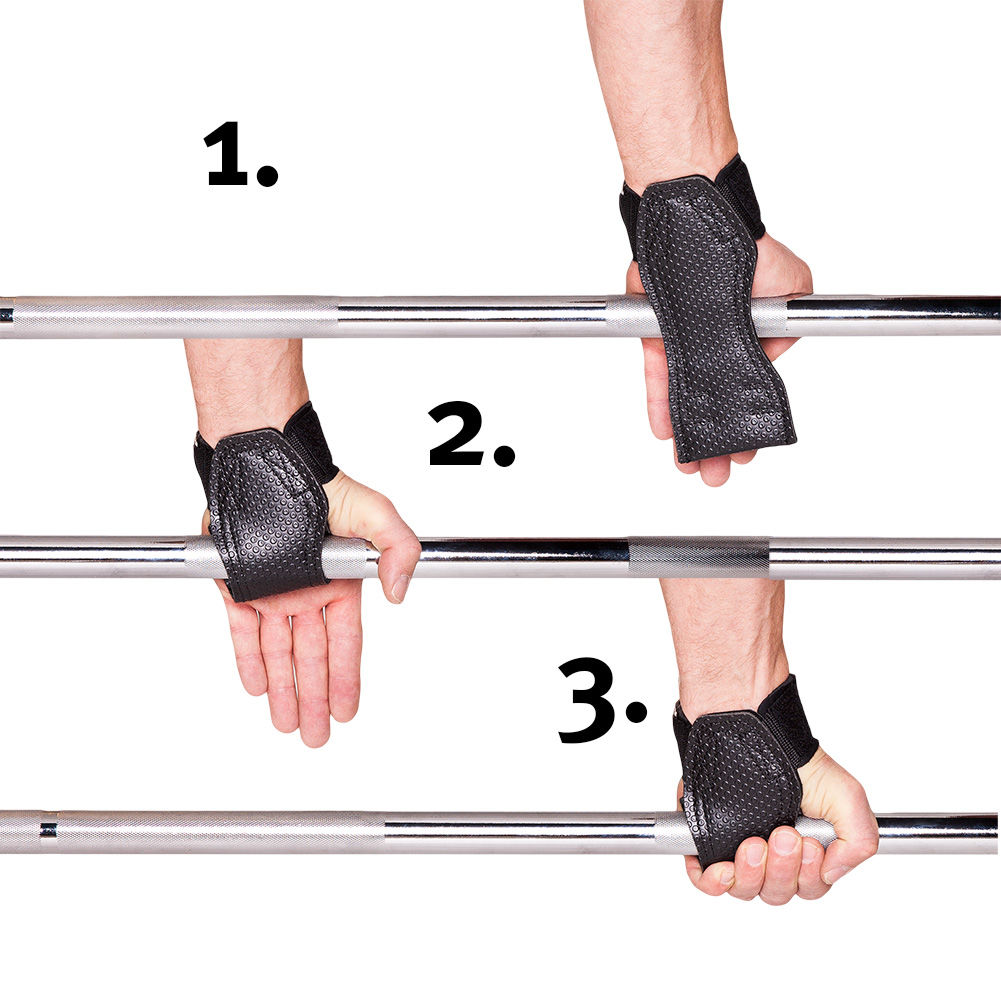 1.

2.

3.